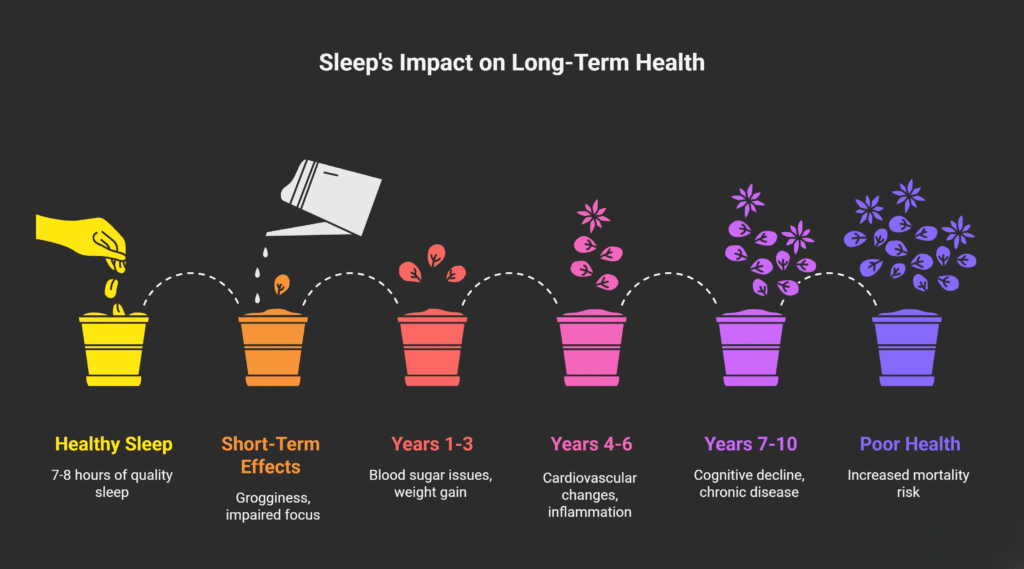 Sleep's Impact on Long-Term Health

Healthy Sleep
7-8 hours of quality sleep

Short-Term Effects
Grogginess, impaired focus

Years 1-3
Blood sugar issues, weight gain

Years 4-6
Cardiovascular changes, inflammation

Years 7-10
Cognitive decline, chronic disease

Poor Health
Increased mortality risk