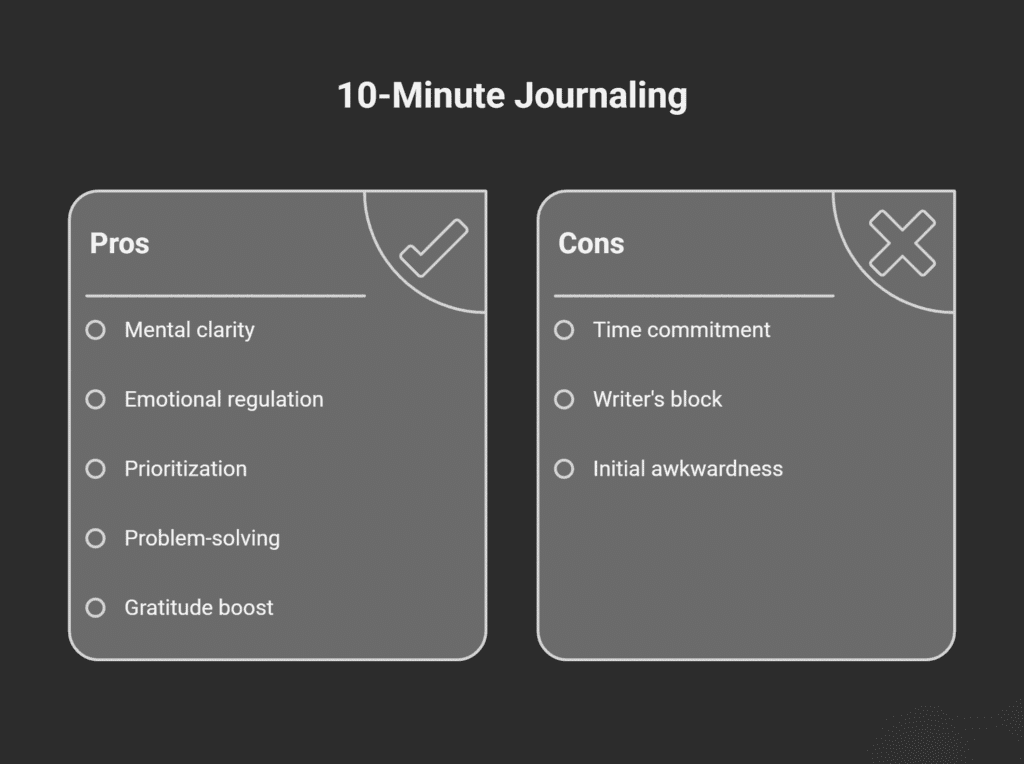 10-Minute Journaling

Pros

Mental clarity

Emotional regulation

Prioritization

Problem-solving

Gratitude boost

Cons

Time commitment

Writer's block

Initial awkwardness