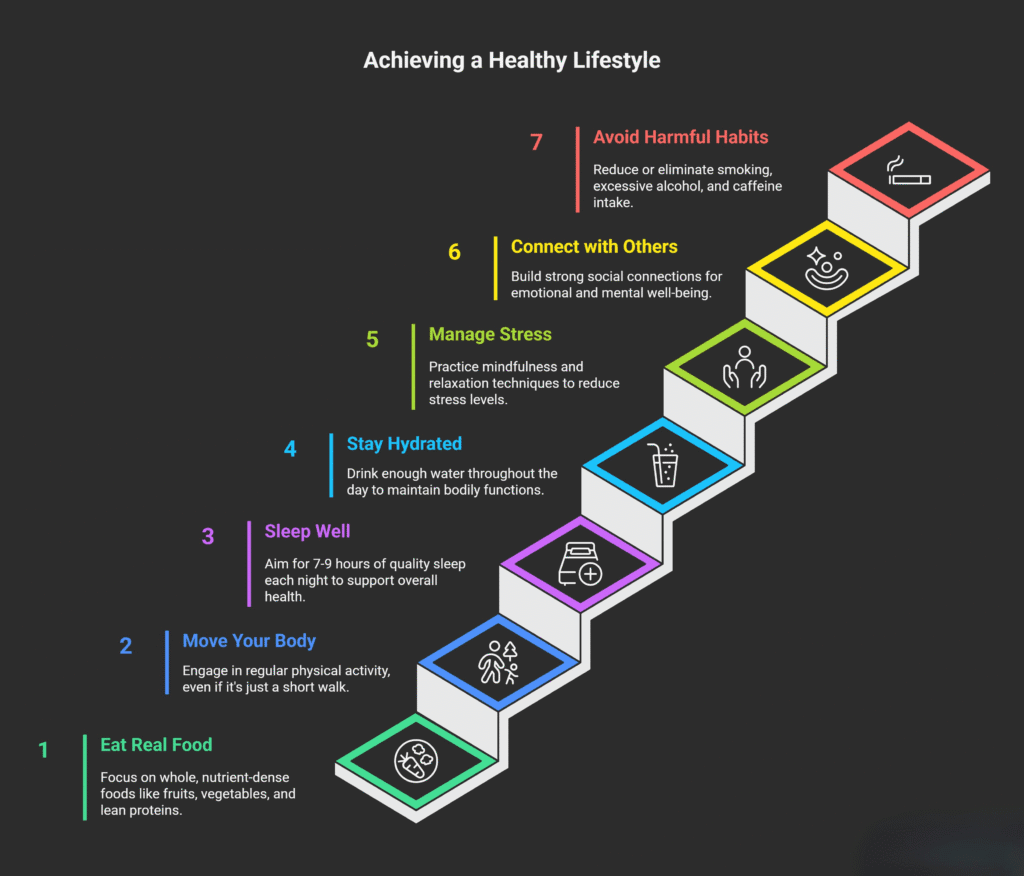 Achieving a Healthy Lifestyle

7
Avoid Harmful Habits
Reduce or eliminate smoking, excessive alcohol, and caffeine intake.

6
Connect with Others
Build strong social connections for emotional and mental well-being.

5
Manage Stress
Practice mindfulness and relaxation techniques to reduce stress levels.

4
Stay Hydrated
Drink enough water throughout the day to maintain bodily functions.

3
Sleep Well
Aim for 7-9 hours of quality sleep each night to support overall health.

2
Move Your Body
Engage in regular physical activity, even if it's just a short walk.

1
Eat Real Food
Focus on whole, nutrient-dense foods like fruits, vegetables, and lean proteins.