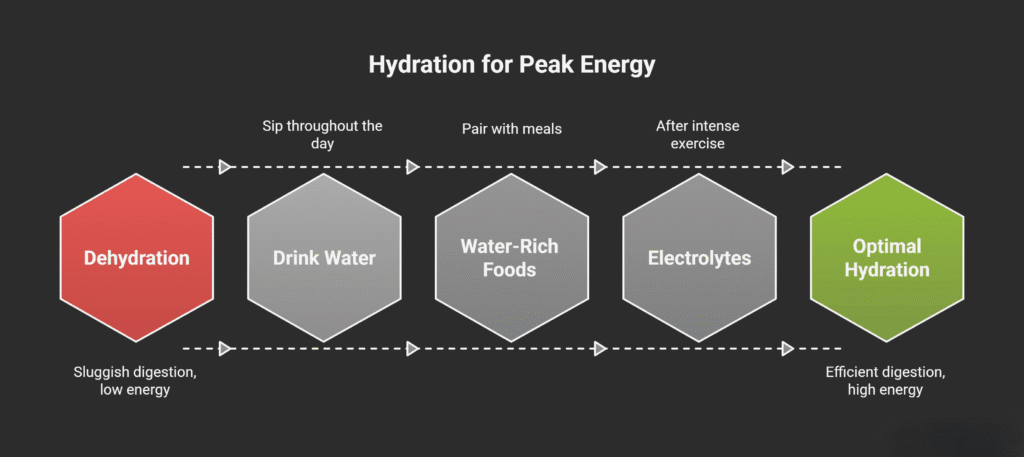 Hydration for Peak Energy

Sip throughout the day

Pair with meals

After intense exercise

Dehydration

Drink Water

Water-Rich Foods

Electrolytes

Optimal Hydration

Sluggish digestion, low energy

Efficient digestion, high energy