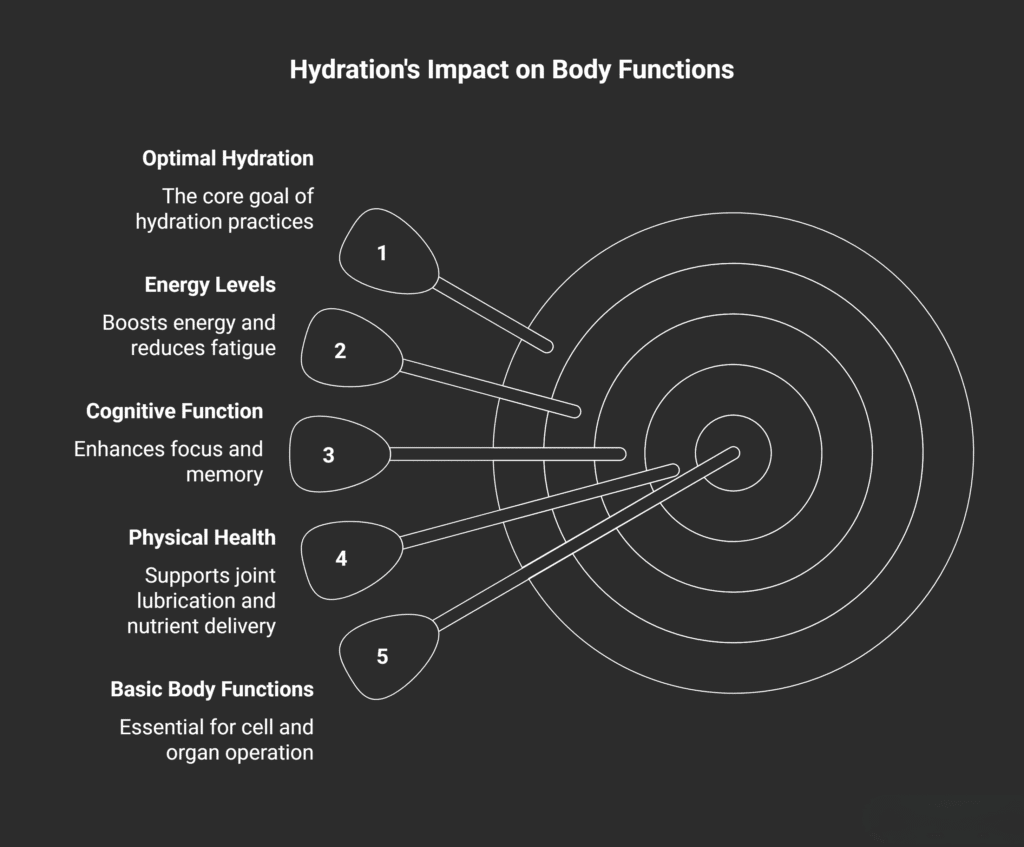 Hydration's Impact on Body Functions

Optimal Hydration

The core goal of hydration practices

1

Energy Levels

Boosts energy and reduces fatigue

2

Cognitive Function

Enhances focus and memory

3

Physical Health

Supports joint lubrication and nutrient delivery

4

5

Basic Body Functions

Essential for cell and organ operation