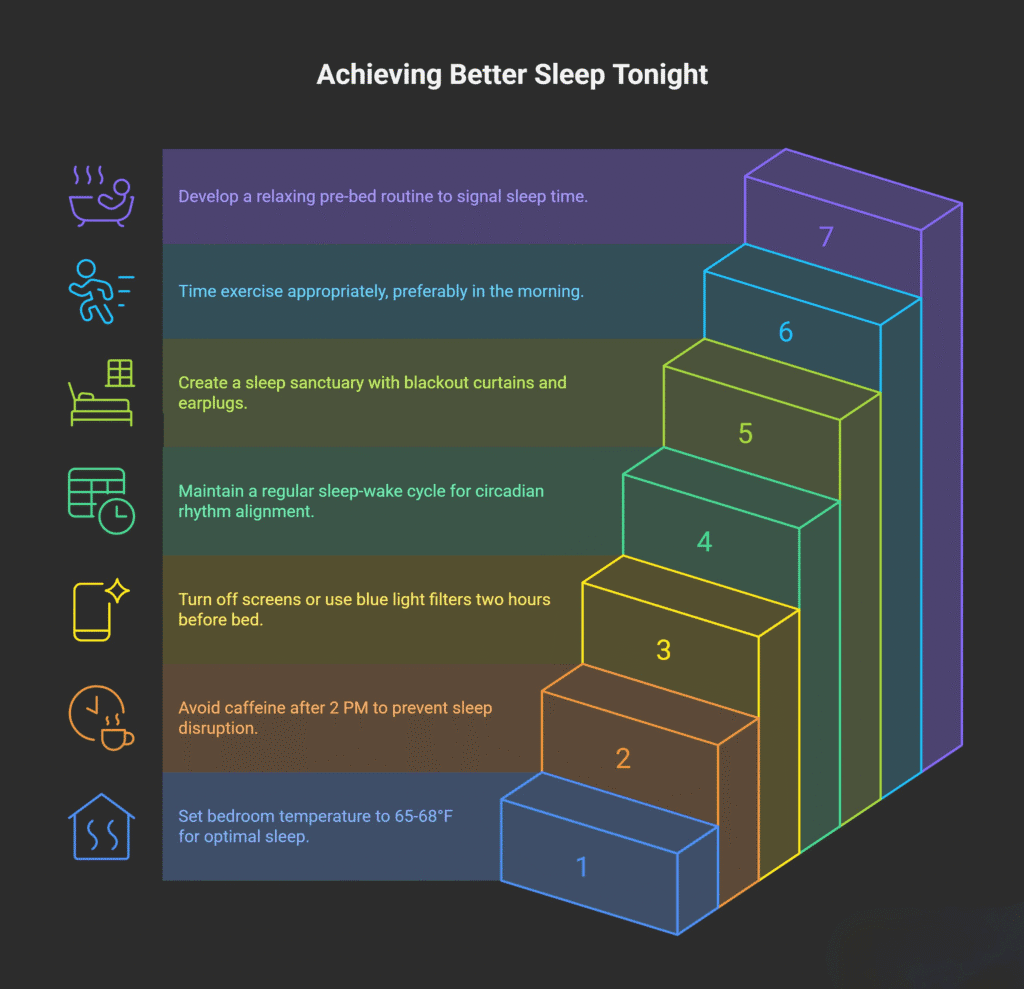 Achieving Better Sleep Tonight

Develop a relaxing pre-bed routine to signal sleep time.

7

Time exercise appropriately, preferably in the morning.

6

Create a sleep sanctuary with blackout curtains and earplugs.

5

Maintain a regular sleep-wake cycle for circadian rhythm alignment.

4

Turn off screens or use blue light filters two hours before bed.

3

Avoid caffeine after 2 PM to prevent sleep disruption.

2

Set bedroom temperature to 65-68°F for optimal sleep.

1